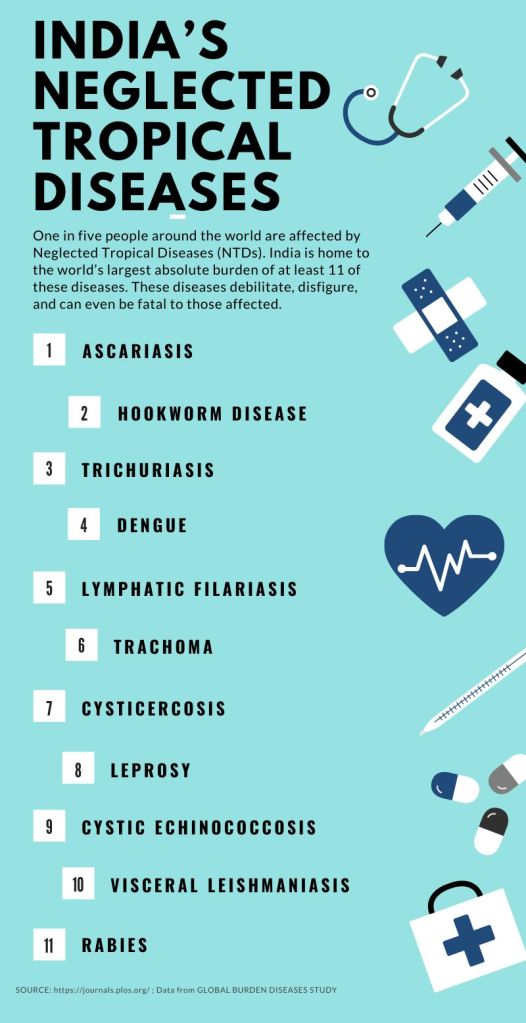 INDIA'S NEGLECTED TROPICAL DISEASES

One in five people around the world are affected by Neglected Tropical Diseases (NTDs). India is home to the world's largest absolute burden of at least 11 of these diseases. These diseases debilitate, disfigure, and can even be fatal to those affected.

1 ASCARIASIS

2 HOOKWORM DISEASE

3 TRICHURIASIS

4 DENGUE

5 LYMPHATIC FILARIASIS

6 TRACHOMA

7 CYSTICERCOSIS

8 LEPROSY

9 CYSTIC ECHINOCOCCOSIS

10 VISCERAL LEISHMANIASIS

11 RABIES

SOURCE: https://journals.plos.org/ ; Data from GLOBAL BURDEN DISEASES STUDY